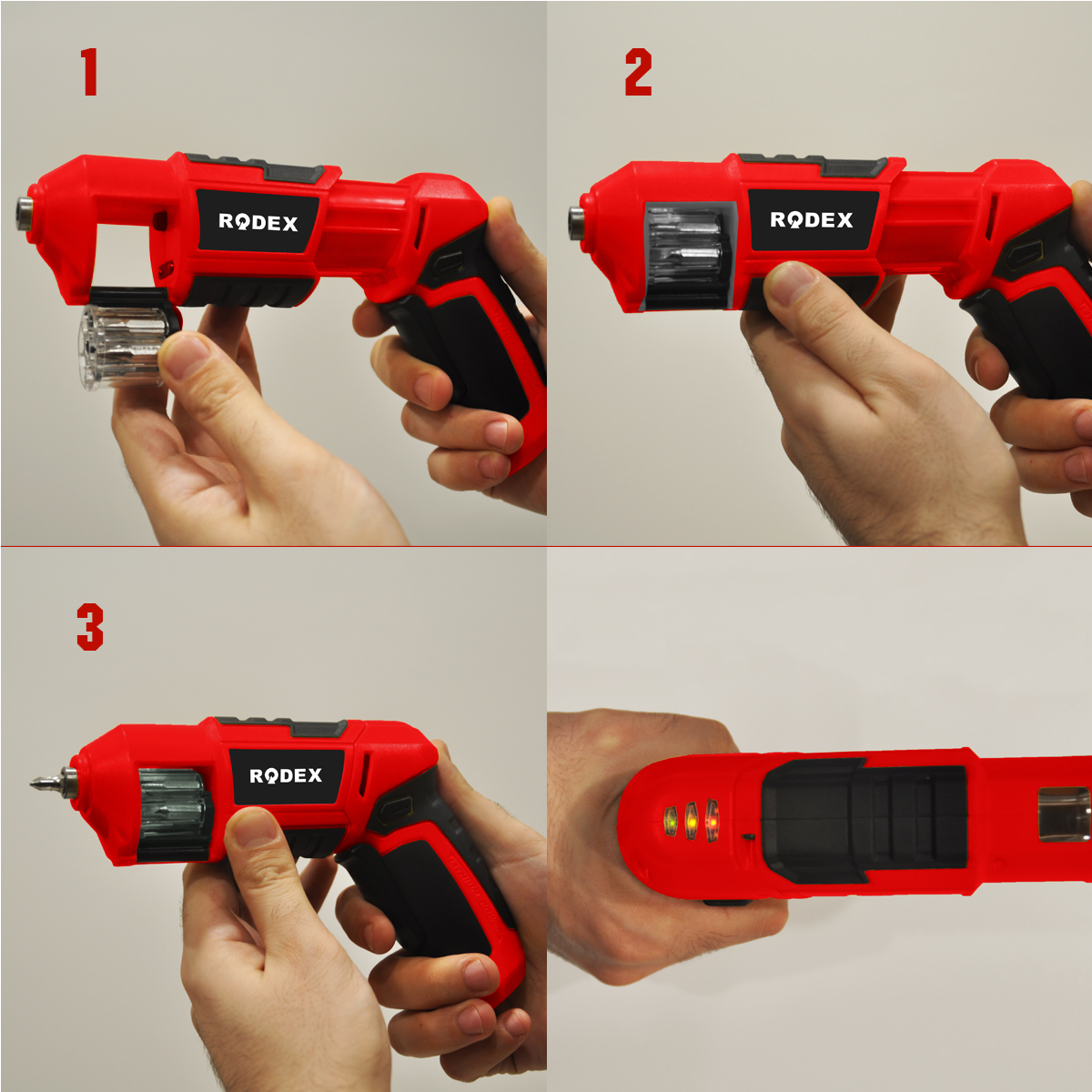 1

RODEX

2

RODEX

3

RODEX